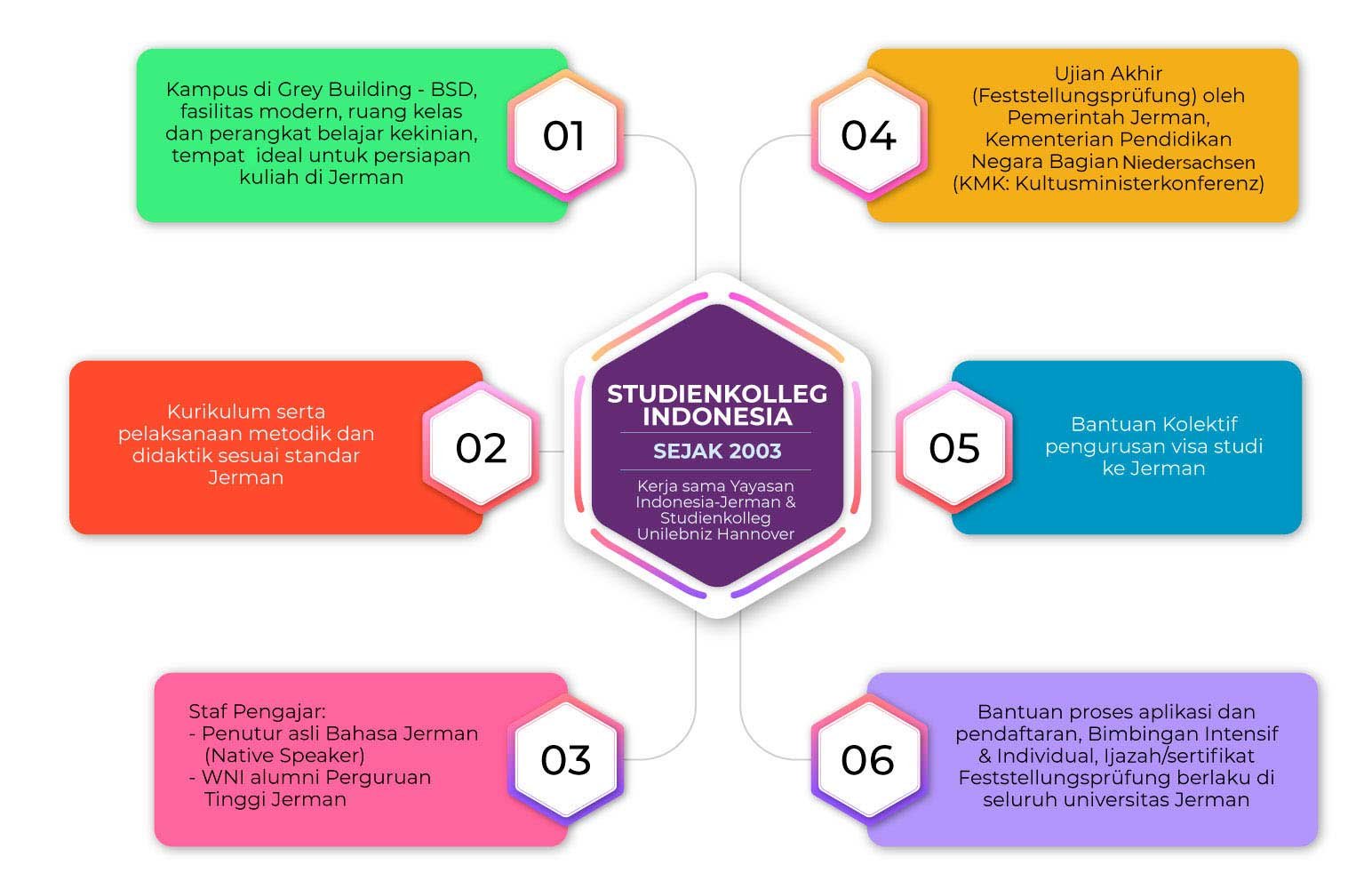 STUDIENKOLLEG INDONESIA
SEJAK 2003
Kerja sama Yayasan Indonesia-Jerman & Studienkolleg Unilebniz Hannover

01
Kampus di Grey Building - BSD, fasilitas modern, ruang kelas dan perangkat belajar kekinian, tempat ideal untuk persiapan kuliah di Jerman

02
Kurikulum serta pelaksanaan metodik dan didaktik sesuai standar Jerman

03
Staf Pengajar:
- Penutur asli Bahasa Jerman (Native Speaker)
- WNI alumni Perguruan Tinggi Jerman

04
Ujian Akhir (Feststellungsprüfung) oleh Pemerintah Jerman, Kementerian Pendidikan Negara Bagian Niedersachsen (KMK: Kultusministerkonferenz)

05
Bantuan Kolektif pengurusan visa studi ke Jerman

06
Bantuan proses aplikasi dan pendaftaran, Bimbingan Intensif & Individual, Ijazah/sertifikat Feststellungsprüfung berlaku di seluruh universitas Jerman